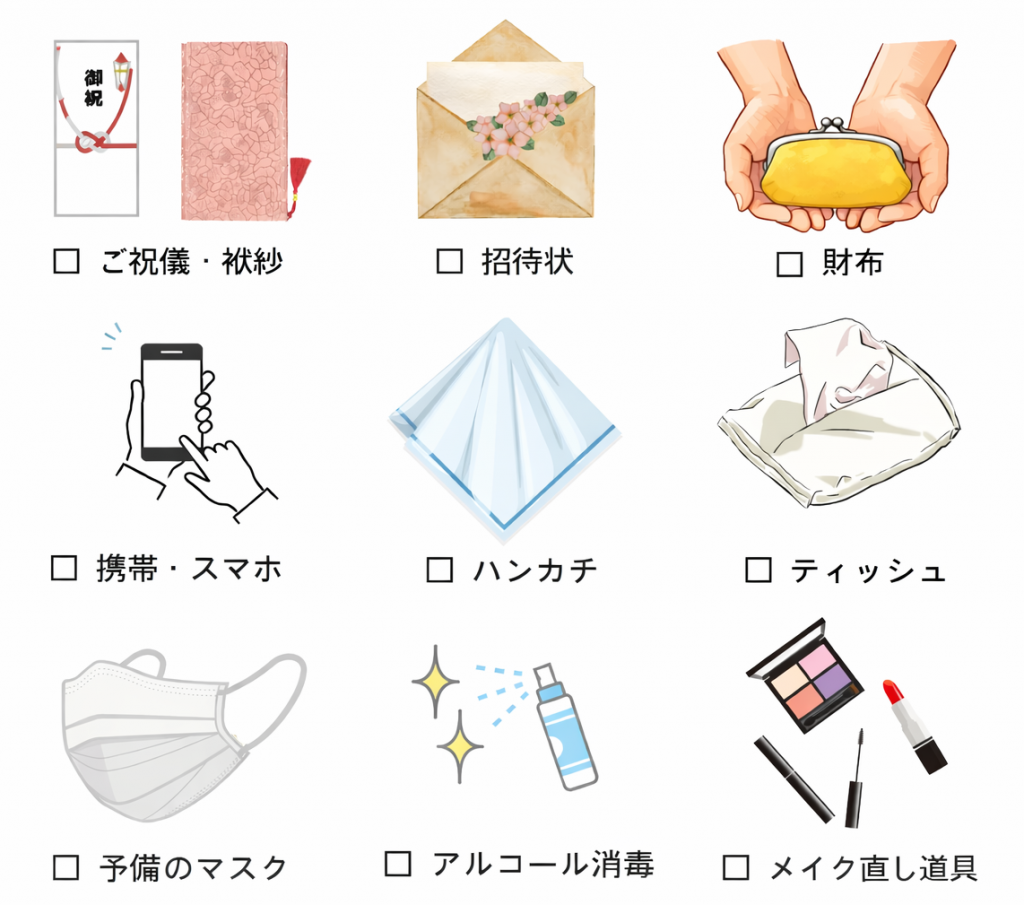 御祝

☐ ご祝儀・袱紗

☐ 招待状

☐ 財布

☐ 携帯・スマホ

☐ ハンカチ

☐ ティッシュ

☐ 予備のマスク

☐ アルコール消毒

☐ メイク直し道具